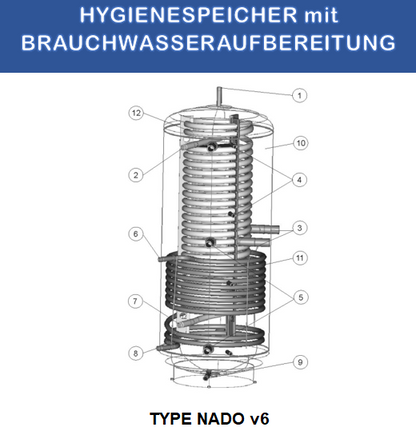 HYGIENESPEICHER mit BRAUCHWASSERAUFBEREITUNG

1
12
10
2
4
3
6
11
5
7
8
9

TYPE NADO v6